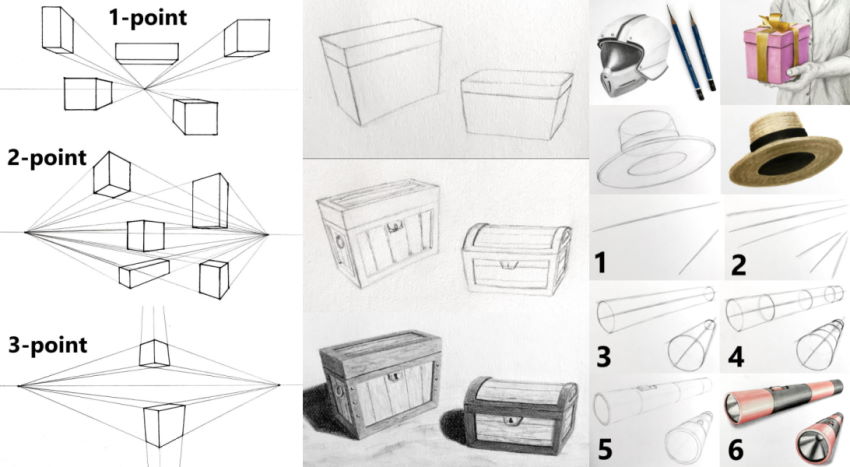 1-point

2-point

3-point

1

2

3

4

5

6