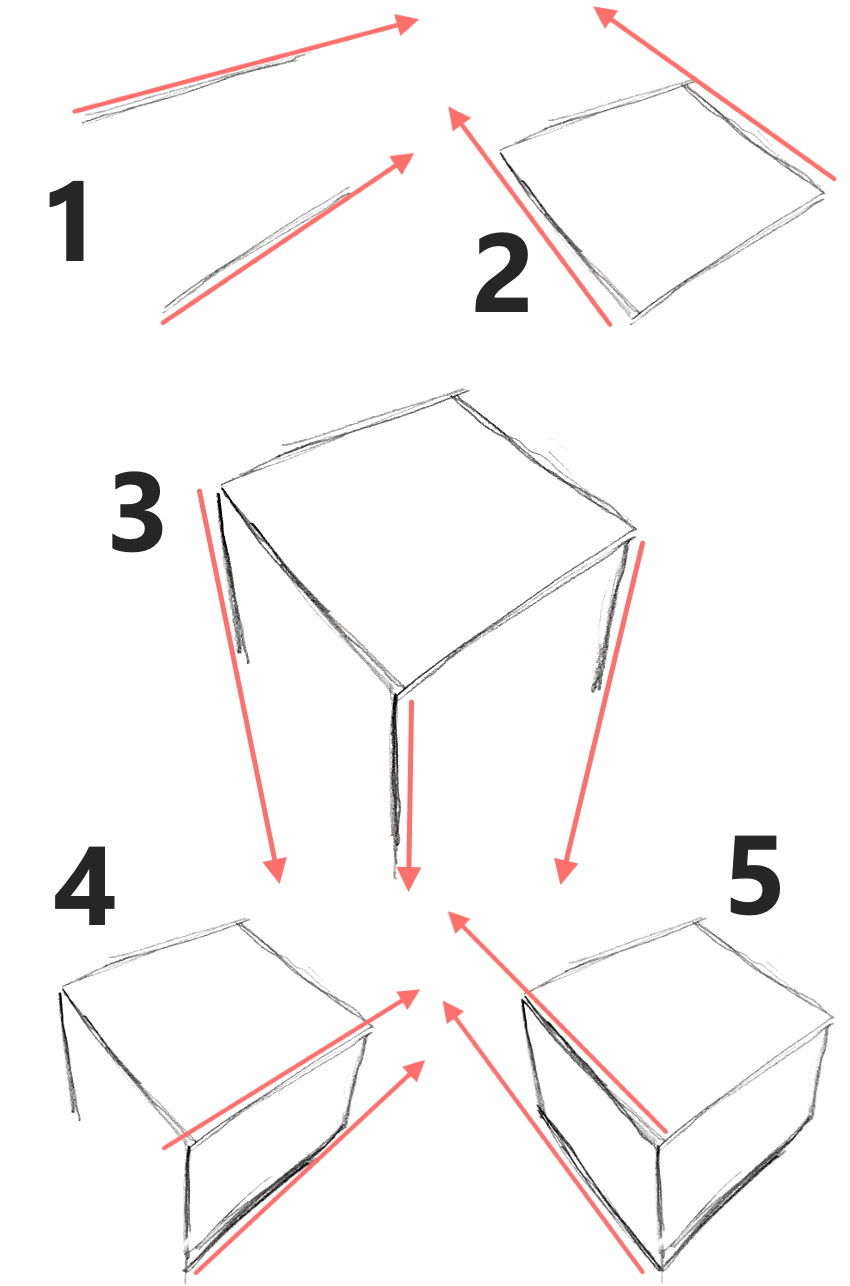 1

2

3

4

5